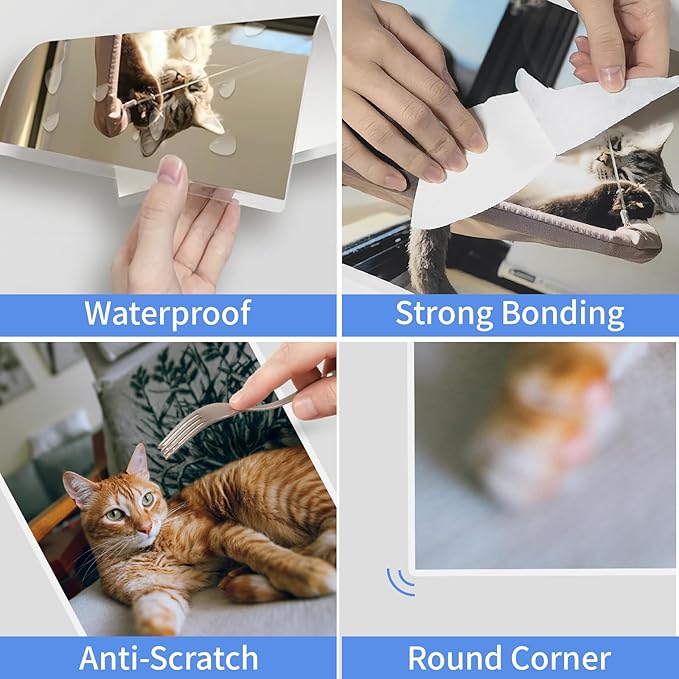 Waterproof

Strong Bonding

Anti-Scratch

Round Corner