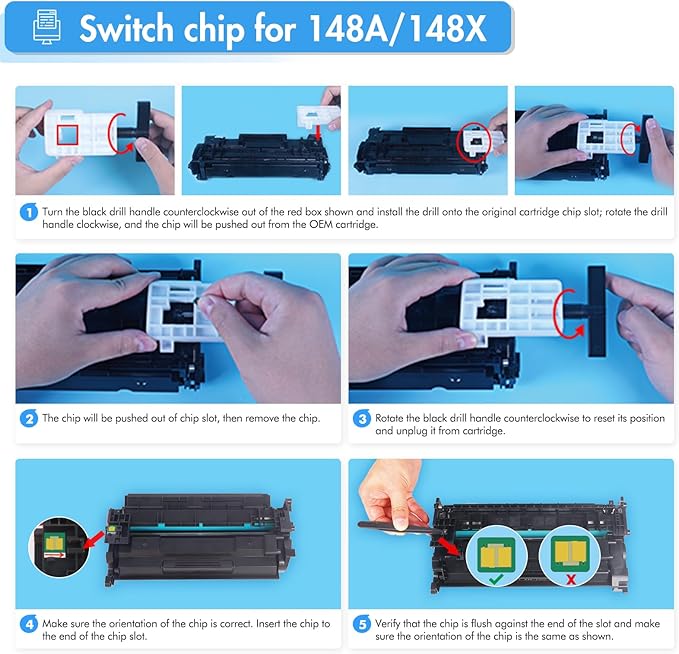 Switch chip for 148A/148X

1 Turn the black drill handle counterclockwise out of the red box shown and install the drill onto the original cartridge chip slot; rotate the drill handle clockwise, and the chip will be pushed out from the OEM cartridge.

2 The chip will be pushed out of chip slot, then remove the chip.

3 Rotate the black drill handle counterclockwise to reset its position and unplug it from cartridge.

4 Make sure the orientation of the chip is correct. Insert the chip to the end of the chip slot.

5 Verify that the chip is flush against the end of the slot and make sure the orientation of the chip is the same as shown.