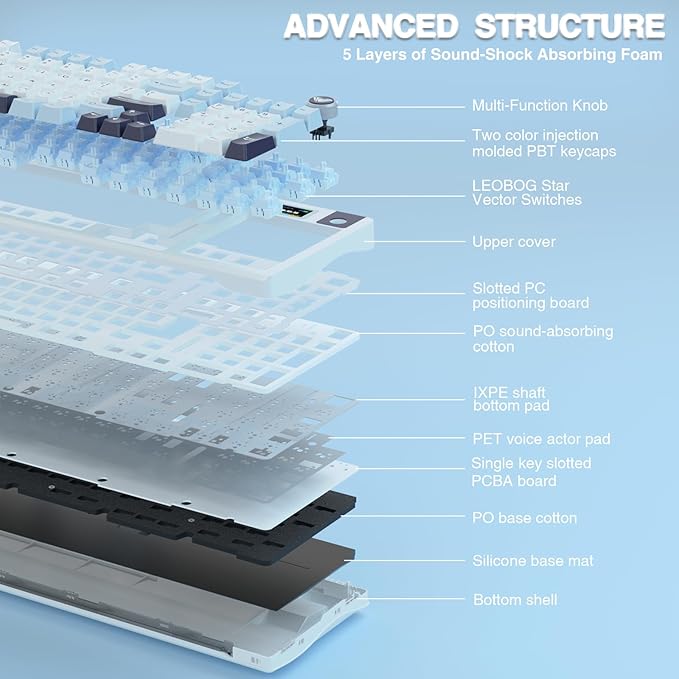 ADVANCED STRUCTURE
5 Layers of Sound-Shock Absorbing Foam

Multi-Function Knob

Two color injection molded PBT keycaps

LEOBOG Star Vector Switches

Upper cover

Slotted PC positioning board

PO sound-absorbing cotton

IXPE shaft bottom pad

PET voice actor pad

Single key slotted PCBA board

PO base cotton

Silicone base mat

Bottom shell