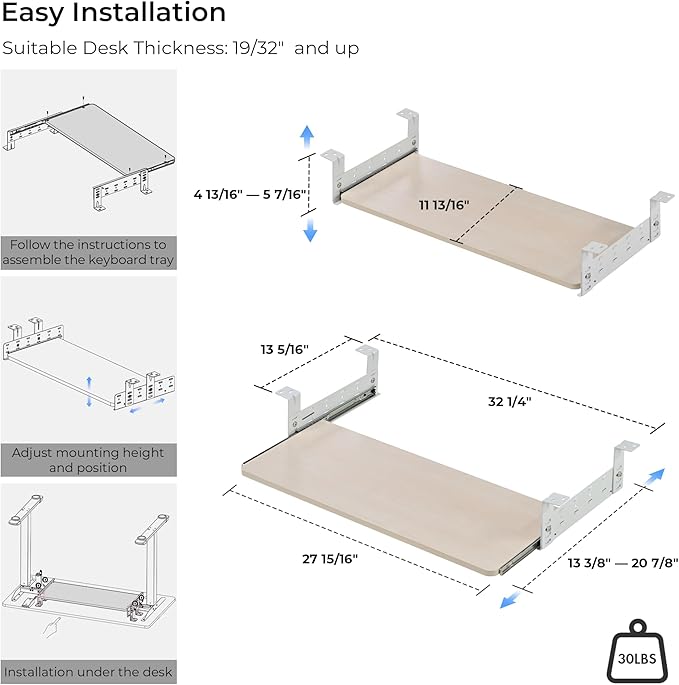 Easy Installation

Suitable Desk Thickness: 19/32" and up

Follow the instructions to assemble the keyboard tray

Adjust mounting height and position

Installation under the desk

4 13/16" — 5 7/16"

11 13/16"

13 5/16"

32 1/4"

27 15/16"

13 3/8" — 20 7/8"

30LBS