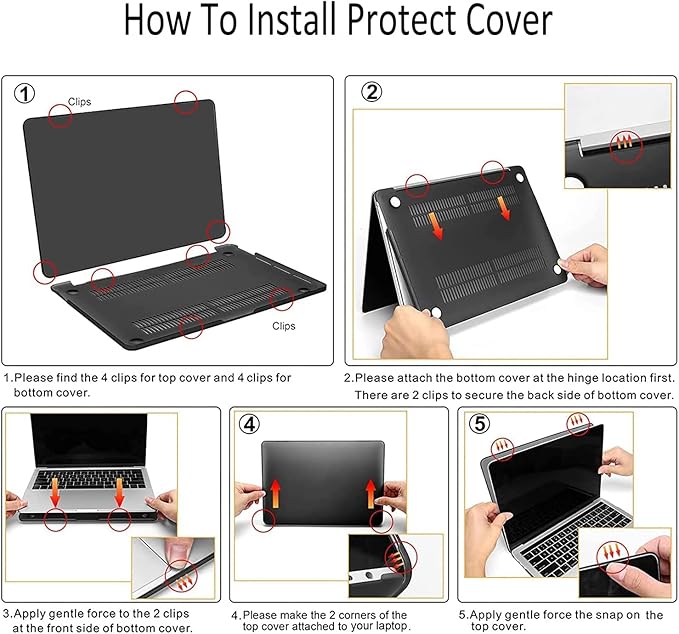 How To Install Protect Cover

1

Clips

Clips

1.Please find the 4 clips for top cover and 4 clips for bottom cover.

2

2.Please attach the bottom cover at the hinge location first. There are 2 clips to secure the back side of bottom cover.

3.Apply gentle force to the 2 clips at the front side of bottom cover.

4

4.Please make the 2 corners of the top cover attached to your laptop.

5

5.Apply gentle force the snap on the top cover.