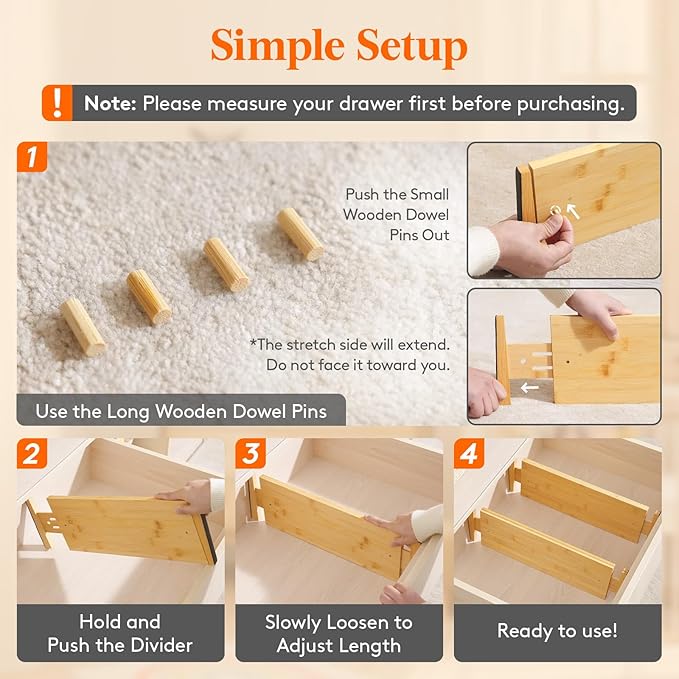 Simple Setup

! Note: Please measure your drawer first before purchasing.

1

Push the Small Wooden Dowel Pins Out

*The stretch side will extend. Do not face it toward you.

Use the Long Wooden Dowel Pins

2

Hold and Push the Divider

3

Slowly Loosen to Adjust Length

4

Ready to use!