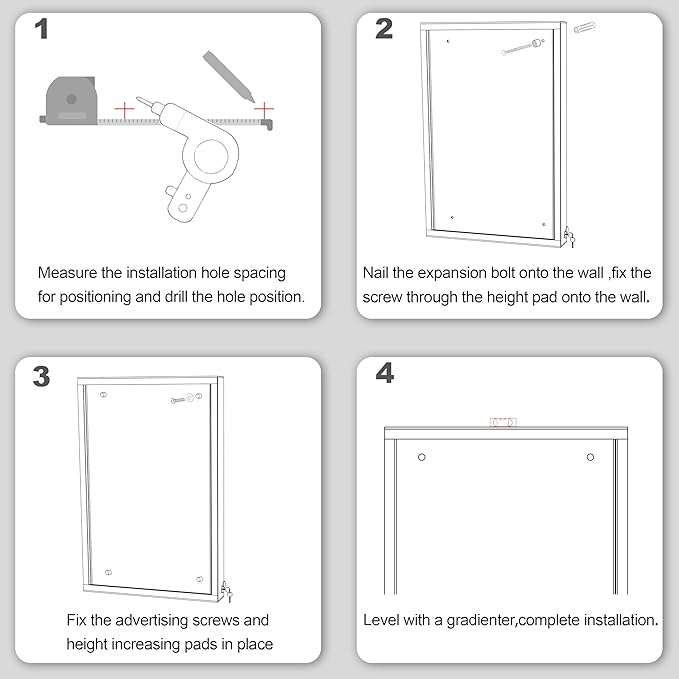 1

Measure the installation hole spacing for positioning and drill the hole position.

2

Nail the expansion bolt onto the wall ,fix the screw through the height pad onto the wall.

3

Fix the advertising screws and height increasing pads in place

4

Level with a gradienter,complete installation.