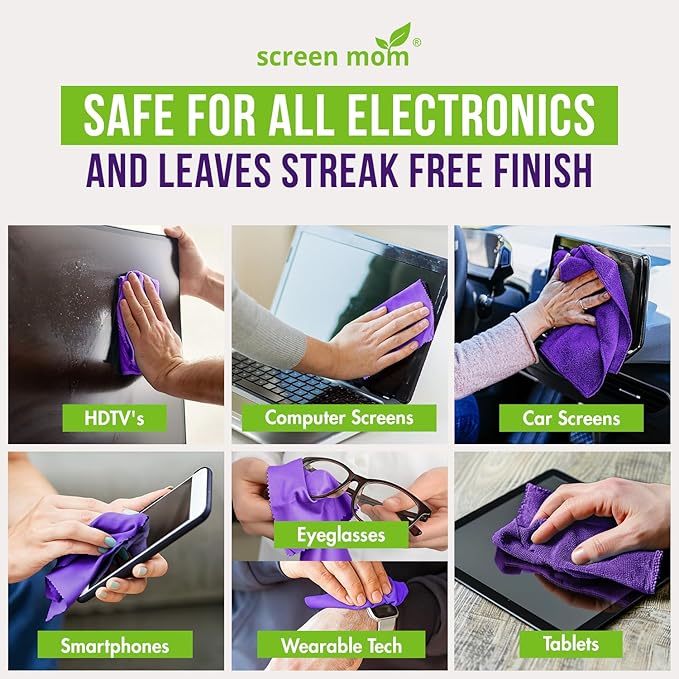 screen mom®

SAFE FOR ALL ELECTRONICS
AND LEAVES STREAK FREE FINISH

HDTV's

Computer Screens

Car Screens

Smartphones

Eyeglasses

Wearable Tech

Tablets