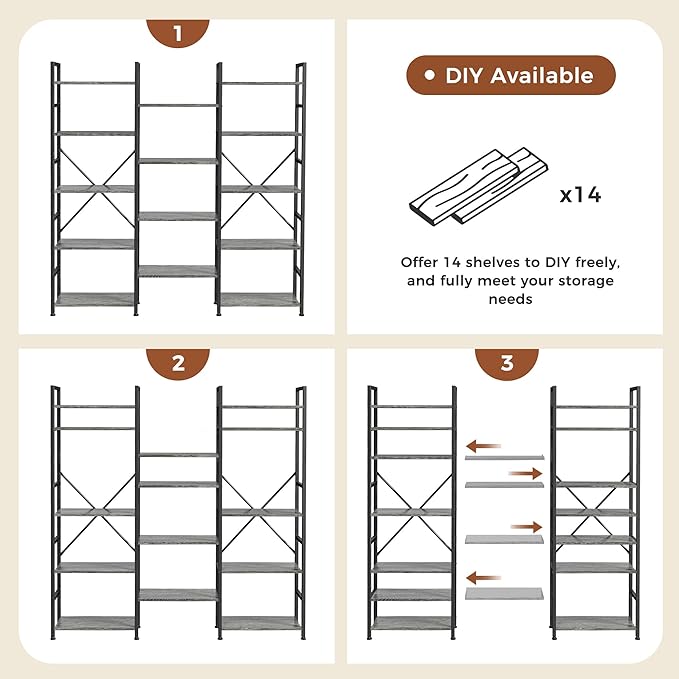 1

• DIY Available

x14

Offer 14 shelves to DIY freely, and fully meet your storage needs

2

3