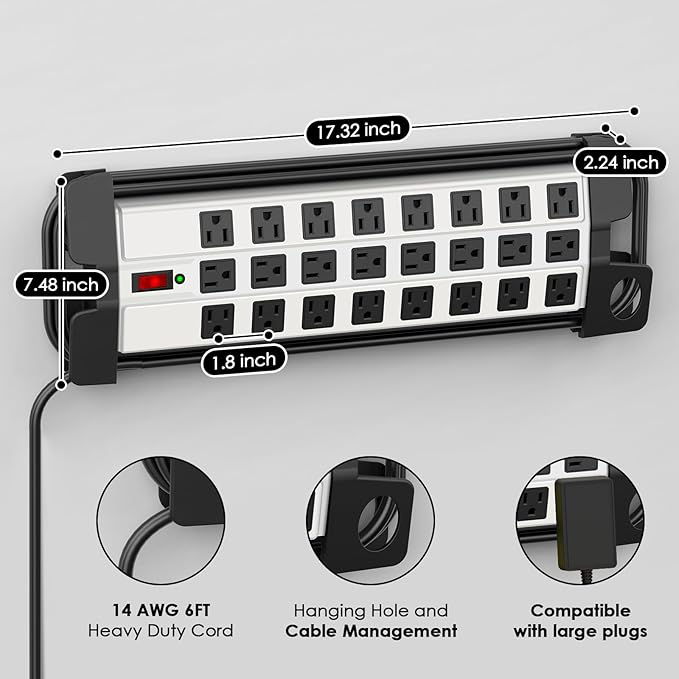 17.32 inch

2.24 inch

7.48 inch

1.8 inch

14 AWG 6FT
Heavy Duty Cord

Hanging Hole and
Cable Management

Compatible
with large plugs