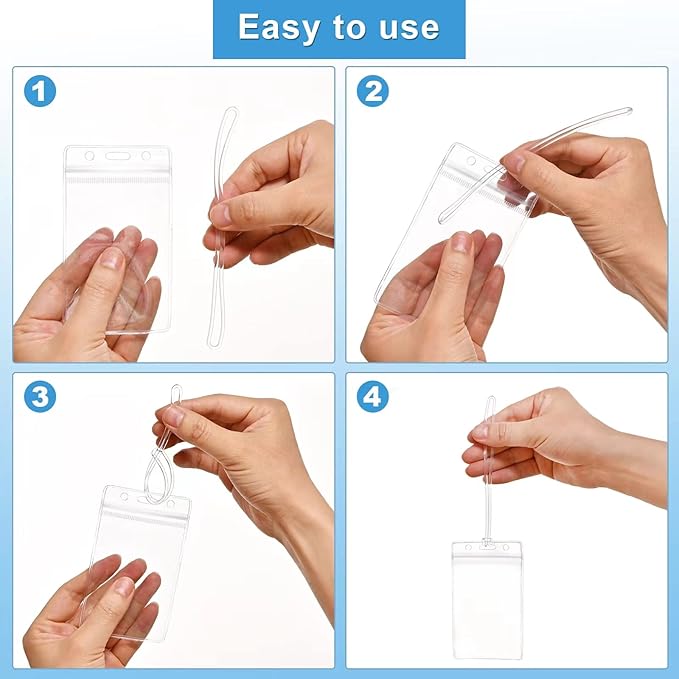 Easy to use

1

2

3

4