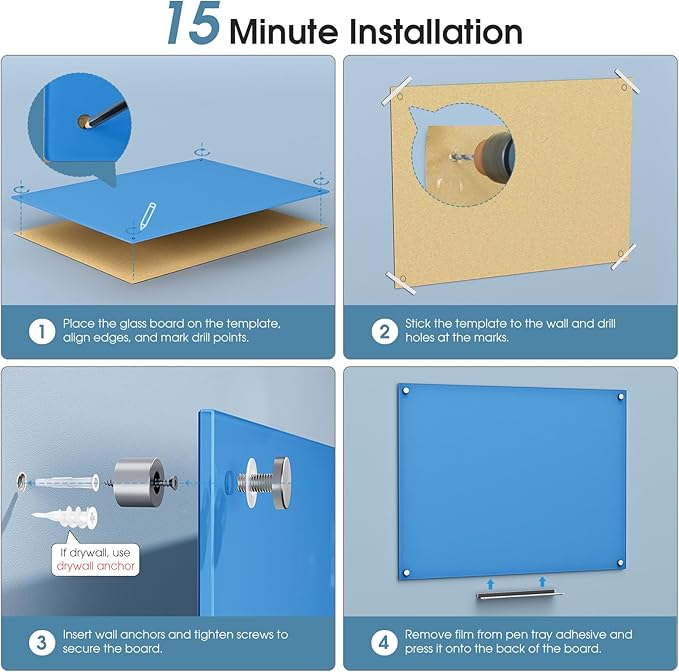 15 Minute Installation

1 Place the glass board on the template, align edges, and mark drill points.

2 Stick the template to the wall and drill holes at the marks.

If drywall, use drywall anchor

3 Insert wall anchors and tighten screws to secure the board.

4 Remove film from pen tray adhesive and press it onto the back of the board.