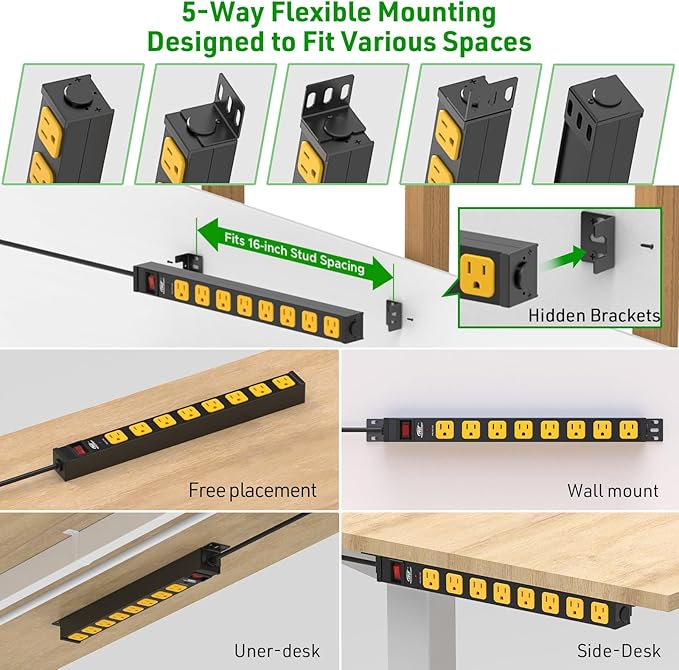 5-Way Flexible Mounting
Designed to Fit Various Spaces

Fits 16-inch Stud Spacing

Hidden Brackets

Free placement

Wall mount

Uner-desk

Side-Desk