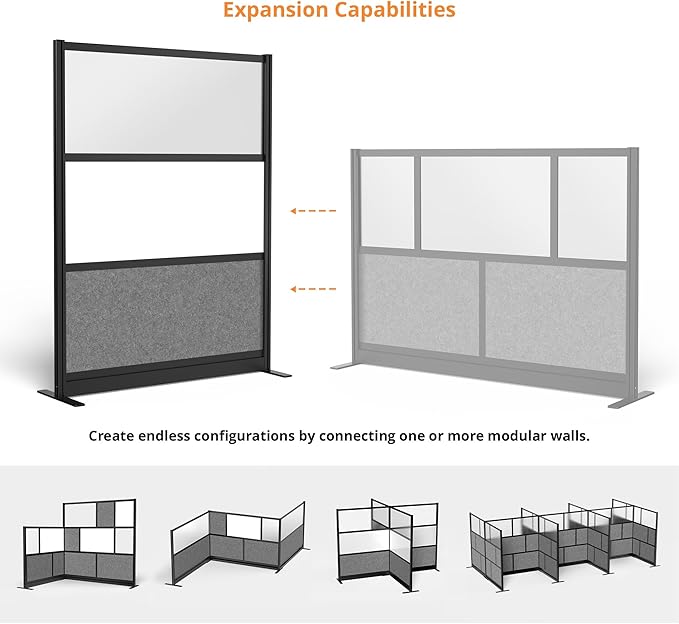 Expansion Capabilities

Create endless configurations by connecting one or more modular walls.