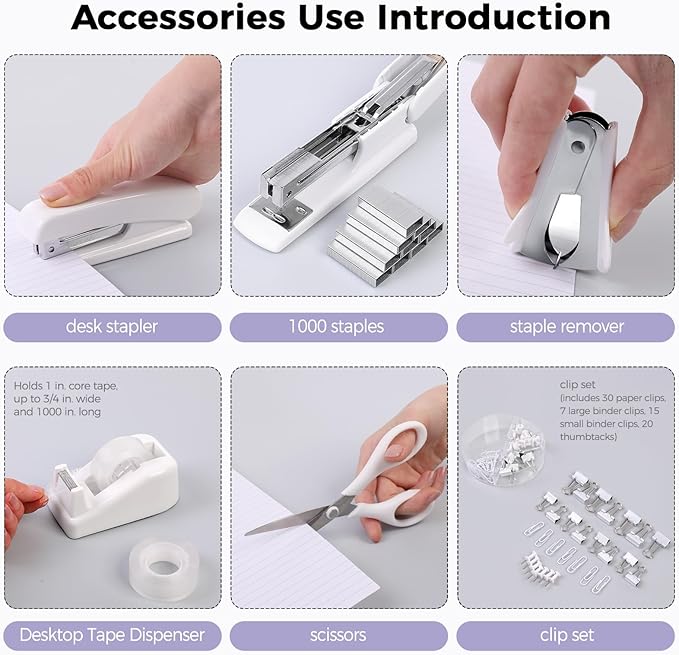 Accessories Use Introduction

desk stapler

1000 staples

staple remover

Holds 1 in. core tape, up to 3/4 in. wide and 1000 in. long

Desktop Tape Dispenser

scissors

clip set
(includes 30 paper clips, 7 large binder clips, 15 small binder clips, 20 thumbtacks)

clip set