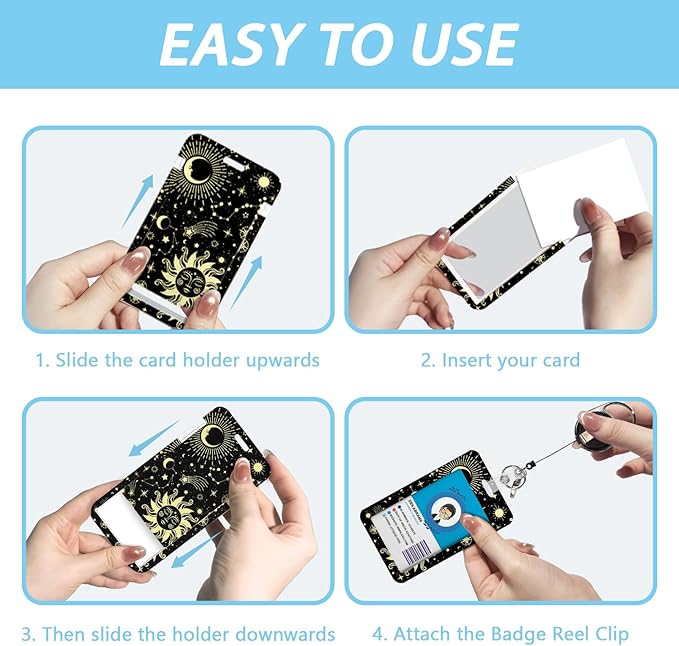 EASY TO USE

1. Slide the card holder upwards

2. Insert your card

3. Then slide the holder downwards

4. Attach the Badge Reel Clip