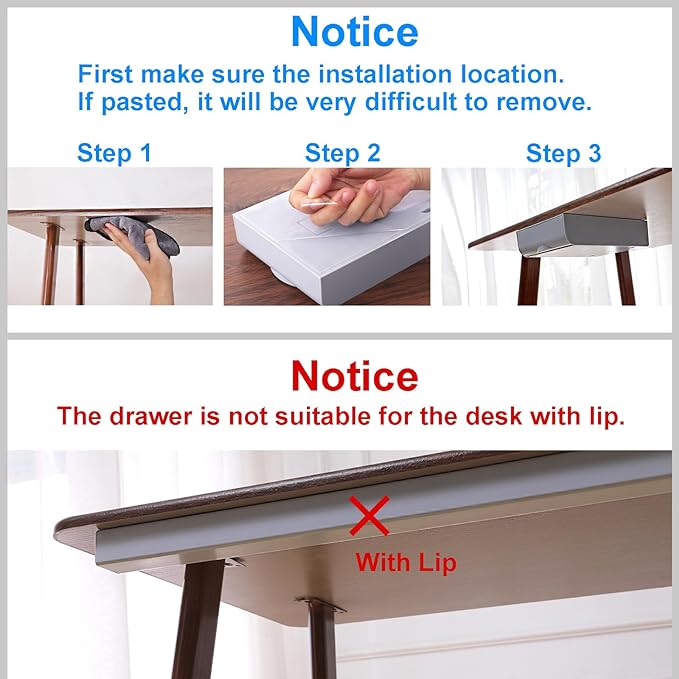 Notice

First make sure the installation location.
If pasted, it will be very difficult to remove.

Step 1

Step 2

Step 3

Notice

The drawer is not suitable for the desk with lip.

With Lip