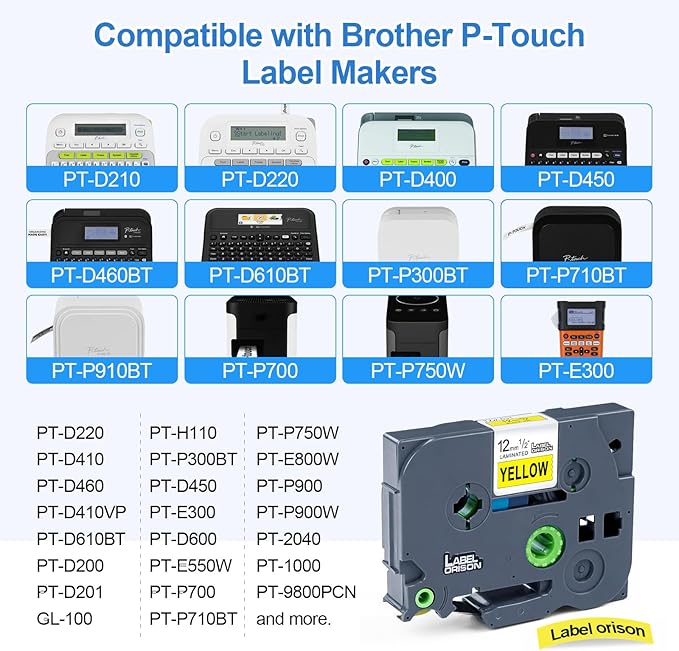 Compatible with Brother P-Touch Label Makers

PT-D210
PT-D220
PT-D400
PT-D450
PT-D460BT
PT-D610BT
PT-P300BT
PT-P710BT
PT-P910BT
PT-P700
PT-P750W
PT-E300

PT-D220
PT-D410
PT-D460
PT-D410VP
PT-D610BT
PT-D200
PT-D201
GL-100

PT-H110
PT-P300BT
PT-D450
PT-E300
PT-D600
PT-E550W
PT-P700
PT-P710BT

PT-P750W
PT-E800W
PT-P900
PT-P900W
PT-2040
PT-1000
PT-9800PCN
and more.

12mm 1/2" LAMINATED LABEL ORISON
YELLOW
LABEL ORISON
Label orison