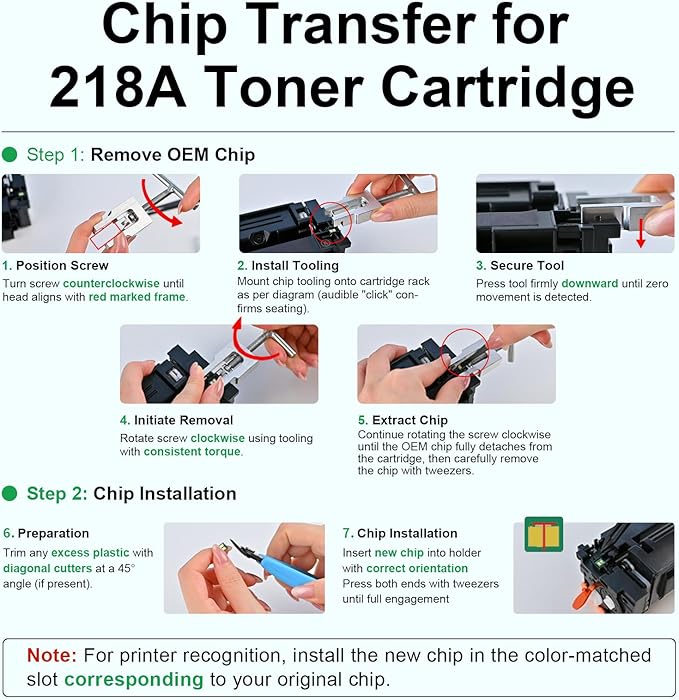 Chip Transfer for 218A Toner Cartridge

Step 1: Remove OEM Chip

1. Position Screw
Turn screw counterclockwise until head aligns with red marked frame.

2. Install Tooling
Mount chip tooling onto cartridge rack as per diagram (audible "click" confirms seating).

3. Secure Tool
Press tool firmly downward until zero movement is detected.

4. Initiate Removal
Rotate screw clockwise using tooling with consistent torque.

5. Extract Chip
Continue rotating the screw clockwise until the OEM chip fully detaches from the cartridge, then carefully remove the chip with tweezers.

Step 2: Chip Installation

6. Preparation
Trim any excess plastic with diagonal cutters at a 45° angle (if present).

7. Chip Installation
Insert new chip into holder with correct orientation
Press both ends with tweezers until full engagement

Note: For printer recognition, install the new chip in the color-matched slot corresponding to your original chip.