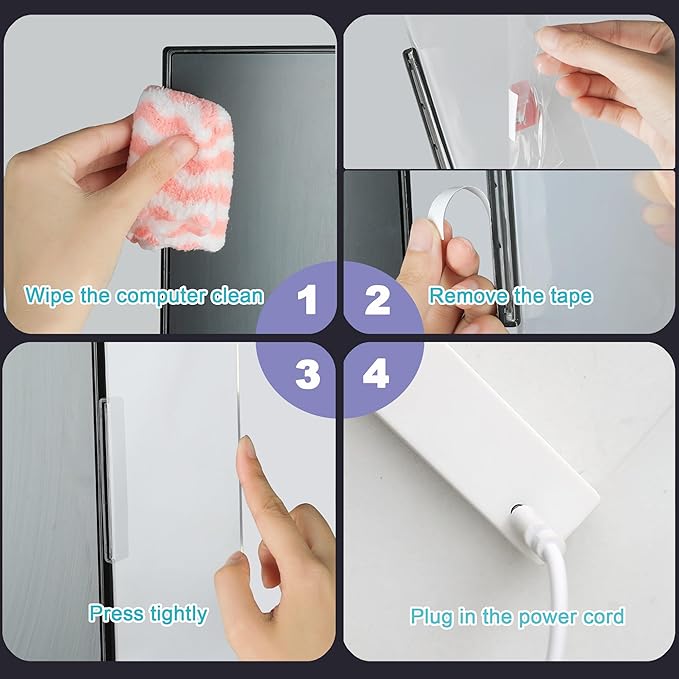 Wipe the computer clean

1

2

Remove the tape

3

4

Press tightly

Plug in the power cord