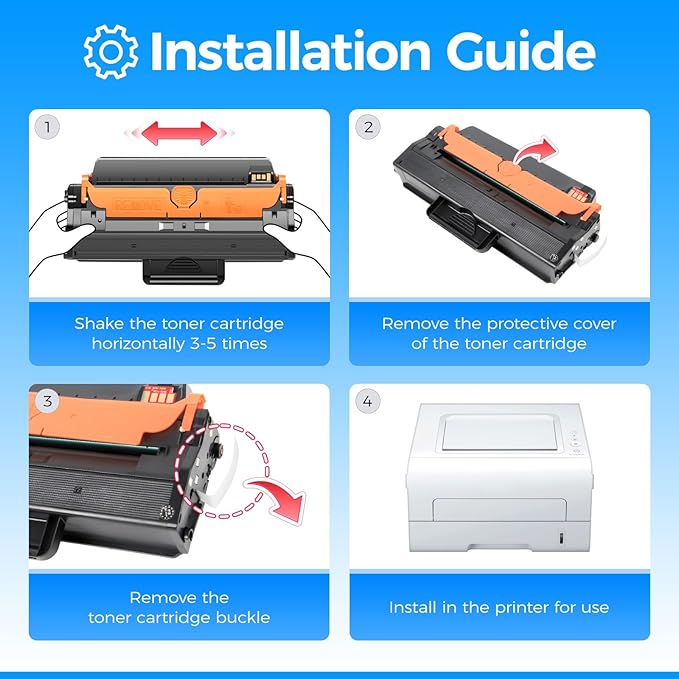 Installation Guide

1

Shake the toner cartridge horizontally 3-5 times

2

Remove the protective cover of the toner cartridge

3

Remove the toner cartridge buckle

4

Install in the printer for use