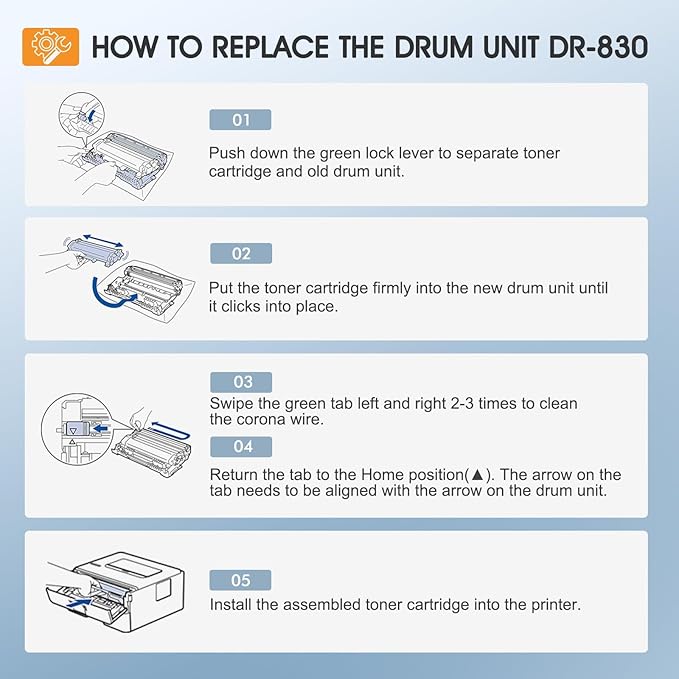 HOW TO REPLACE THE DRUM UNIT DR-830

01

Push down the green lock lever to separate toner cartridge and old drum unit.

02

Put the toner cartridge firmly into the new drum unit until it clicks into place.

03

Swipe the green tab left and right 2-3 times to clean the corona wire.

04

Return the tab to the Home position(▲). The arrow on the tab needs to be aligned with the arrow on the drum unit.

05

Install the assembled toner cartridge into the printer.