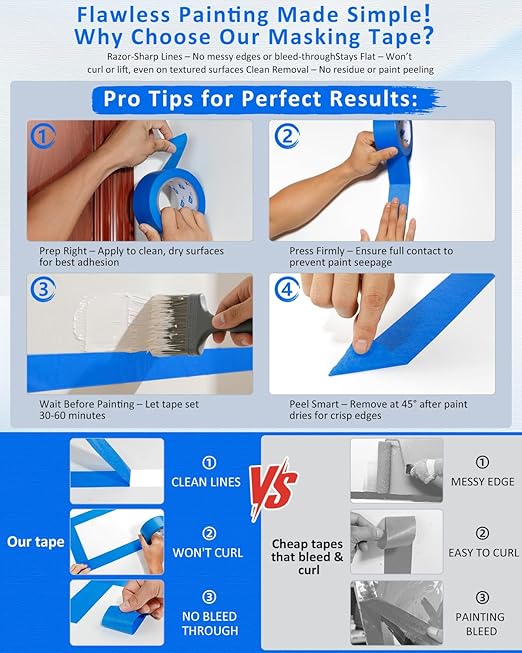 Flawless Painting Made Simple!
Why Choose Our Masking Tape?

Razor-Sharp Lines – No messy edges or bleed-throughStays Flat – Won't curl or lift, even on textured surfaces Clean Removal – No residue or paint peeling

Pro Tips for Perfect Results:

①
Prep Right – Apply to clean, dry surfaces for best adhesion

②
Press Firmly – Ensure full contact to prevent paint seepage

③
Wait Before Painting – Let tape set 30-60 minutes

④
Peel Smart – Remove at 45° after paint dries for crisp edges

Our tape

①
CLEAN LINES

②
WON'T CURL

③
NO BLEED THROUGH

VS

Cheap tapes that bleed & curl

①
MESSY EDGE

②
EASY TO CURL

③
PAINTING BLEED