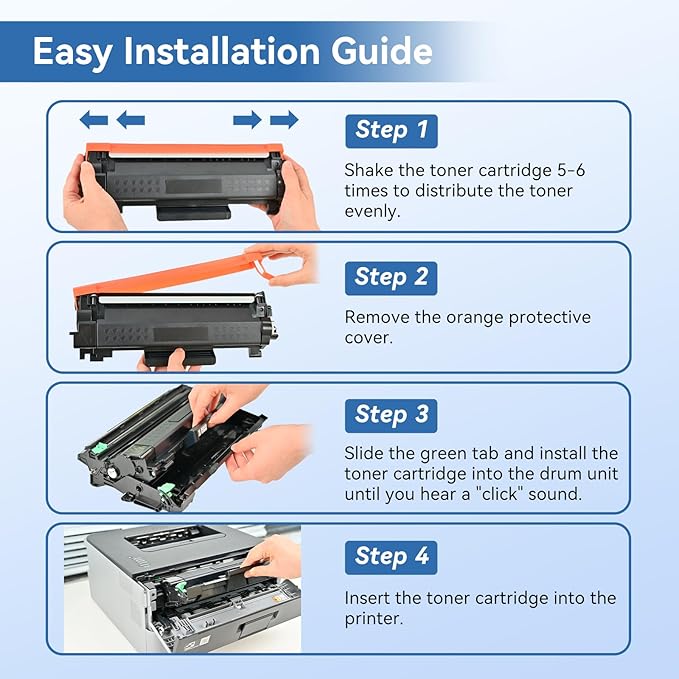 Easy Installation Guide

Step 1

Shake the toner cartridge 5-6 times to distribute the toner evenly.

Step 2

Remove the orange protective cover.

Step 3

Slide the green tab and install the toner cartridge into the drum unit until you hear a "click" sound.

Step 4

Insert the toner cartridge into the printer.