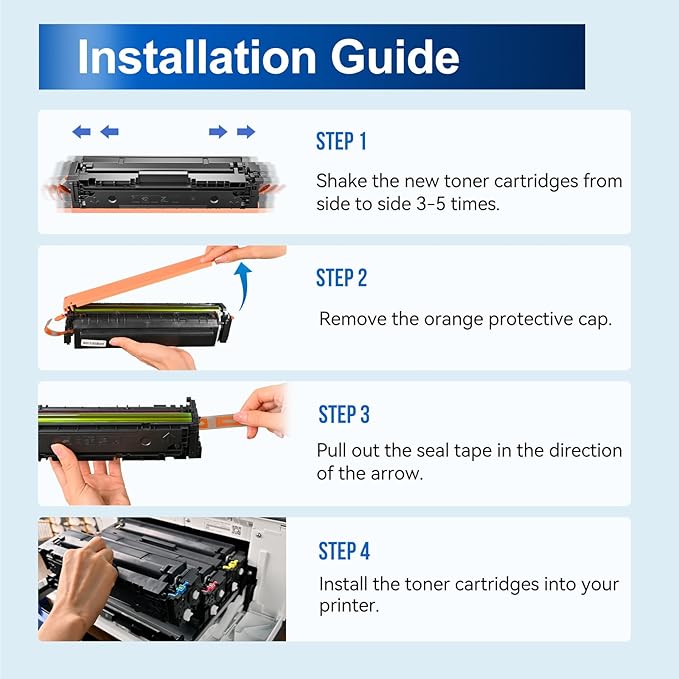 Installation Guide

STEP 1

Shake the new toner cartridges from side to side 3-5 times.

STEP 2

Remove the orange protective cap.

STEP 3

Pull out the seal tape in the direction of the arrow.

STEP 4

Install the toner cartridges into your printer.