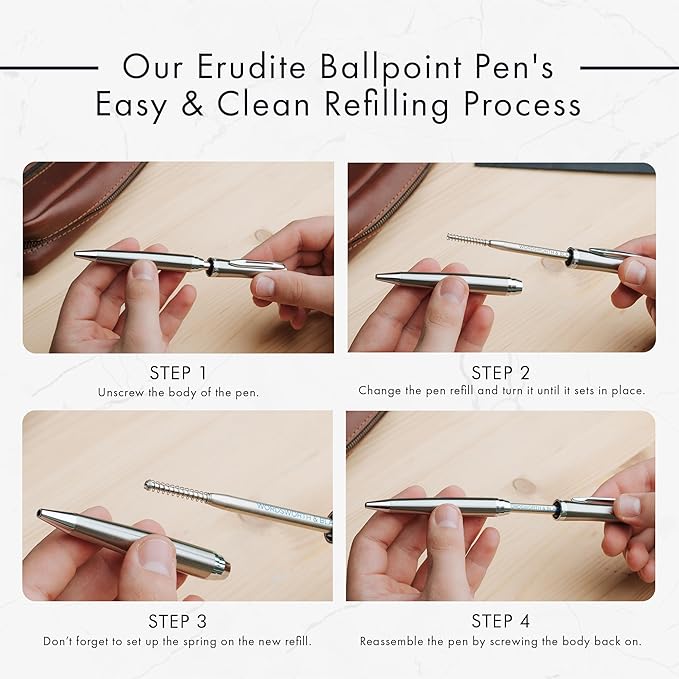 Our Erudite Ballpoint Pen's Easy & Clean Refilling Process

STEP 1
Unscrew the body of the pen.

STEP 2
Change the pen refill and turn it until it sets in place.

WORDSWORTH & BLA

STEP 3
Don't forget to set up the spring on the new refill.

STEP 4
Reassemble the pen by screwing the body back on.