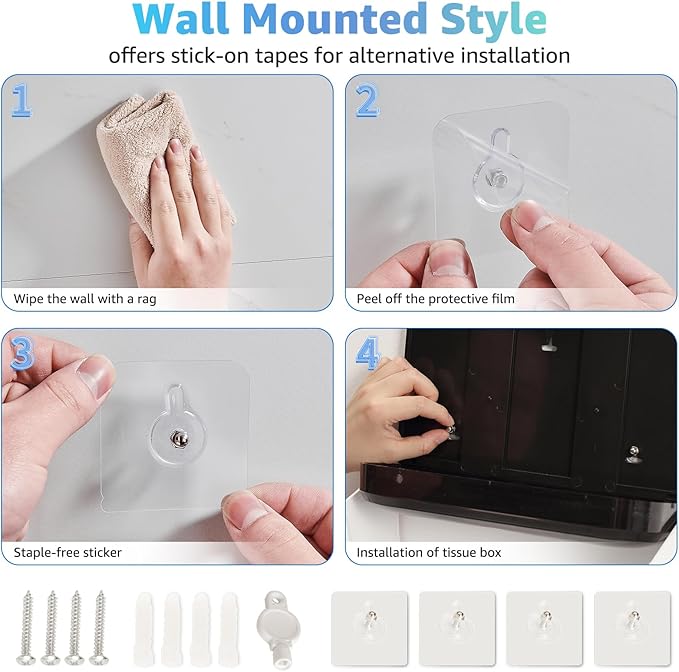 Wall Mounted Style
offers stick-on tapes for alternative installation

1
Wipe the wall with a rag

2
Peel off the protective film

3
Staple-free sticker

4
Installation of tissue box