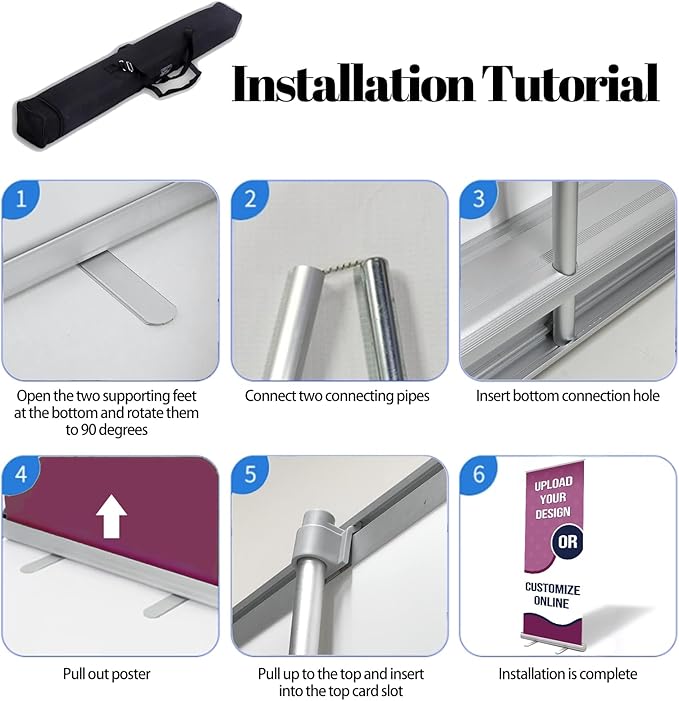 Installation Tutorial

1

Open the two supporting feet at the bottom and rotate them to 90 degrees

2

Connect two connecting pipes

3

Insert bottom connection hole

4

Pull out poster

5

Pull up to the top and insert into the top card slot

6

UPLOAD YOUR DESIGN

OR

CUSTOMIZE ONLINE

Installation is complete