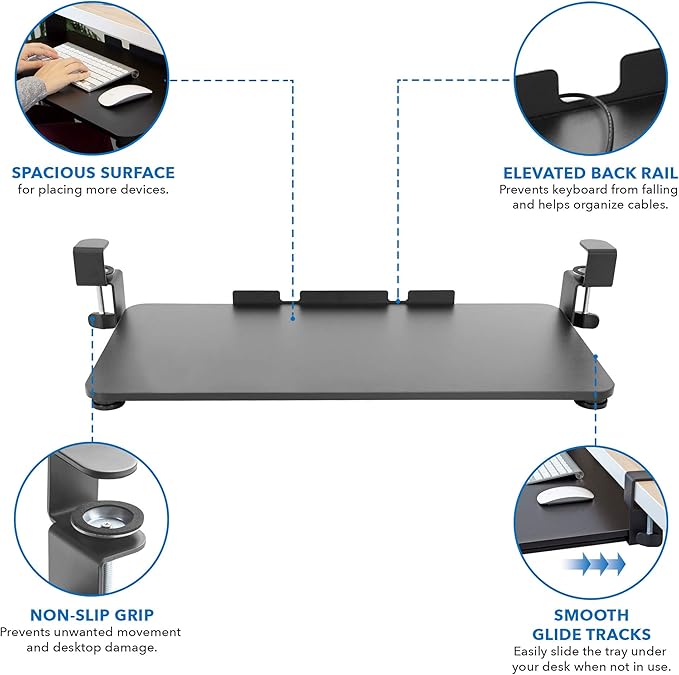 SPACIOUS SURFACE
for placing more devices.

ELEVATED BACK RAIL
Prevents keyboard from falling and helps organize cables.

NON-SLIP GRIP
Prevents unwanted movement and desktop damage.

SMOOTH GLIDE TRACKS
Easily slide the tray under your desk when not in use.