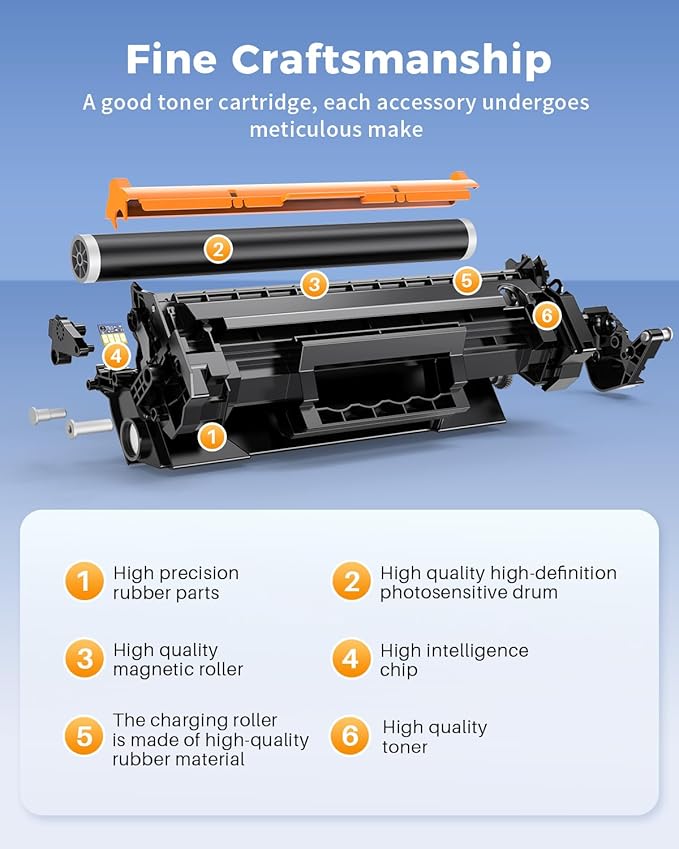 Fine Craftsmanship

A good toner cartridge, each accessory undergoes meticulous make

2
3
5
6
4
1

1 High precision rubber parts

2 High quality high-definition photosensitive drum

3 High quality magnetic roller

4 High intelligence chip

5 The charging roller is made of high-quality rubber material

6 High quality toner