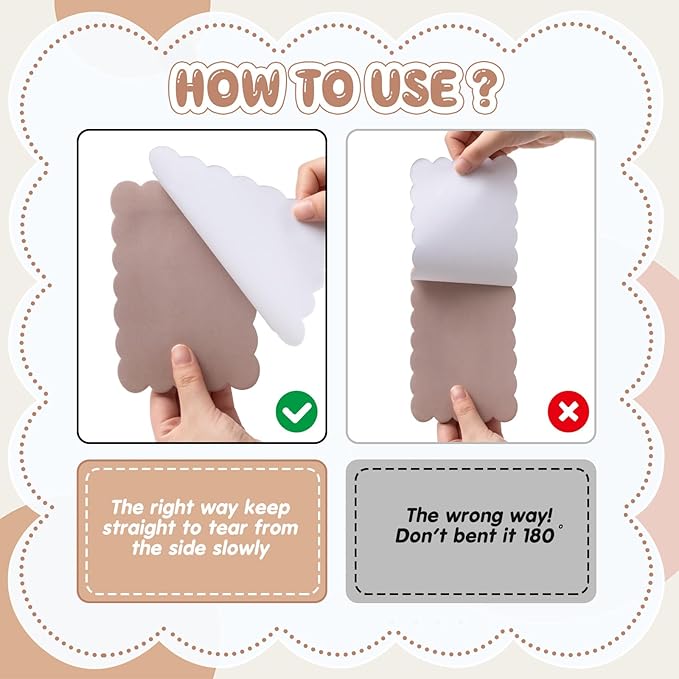 HOW TO USE ?

The right way keep straight to tear from the side slowly

The wrong way! Don't bent it 180°