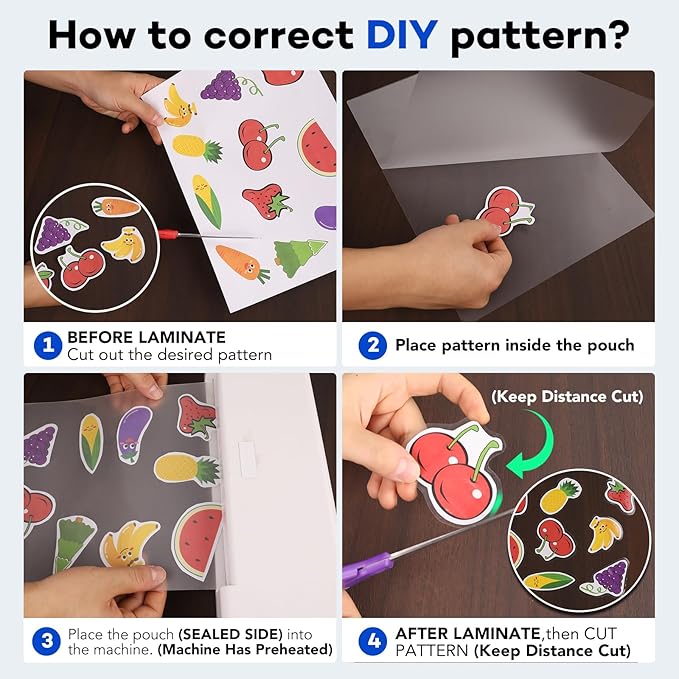 How to correct DIY pattern?

1 BEFORE LAMINATE
Cut out the desired pattern

2 Place pattern inside the pouch

3 Place the pouch (SEALED SIDE) into the machine. (Machine Has Preheated)

(Keep Distance Cut)

4 AFTER LAMINATE,then CUT PATTERN (Keep Distance Cut)