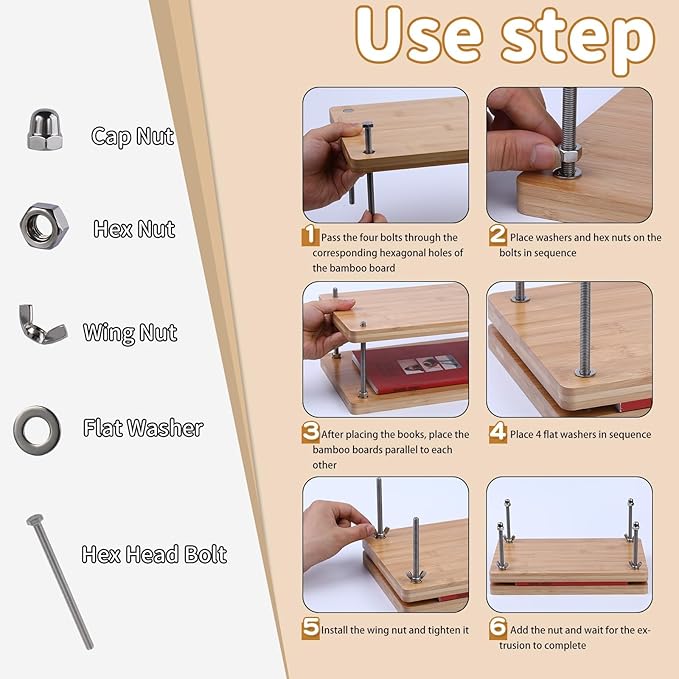 Cap Nut

Hex Nut

Wing Nut

Flat Washer

Hex Head Bolt

Use step

1 Pass the four bolts through the corresponding hexagonal holes of the bamboo board

2 Place washers and hex nuts on the bolts in sequence

3 After placing the books, place the bamboo boards parallel to each other

4 Place 4 flat washers in sequence

5 Install the wing nut and tighten it

6 Add the nut and wait for the extrusion to complete