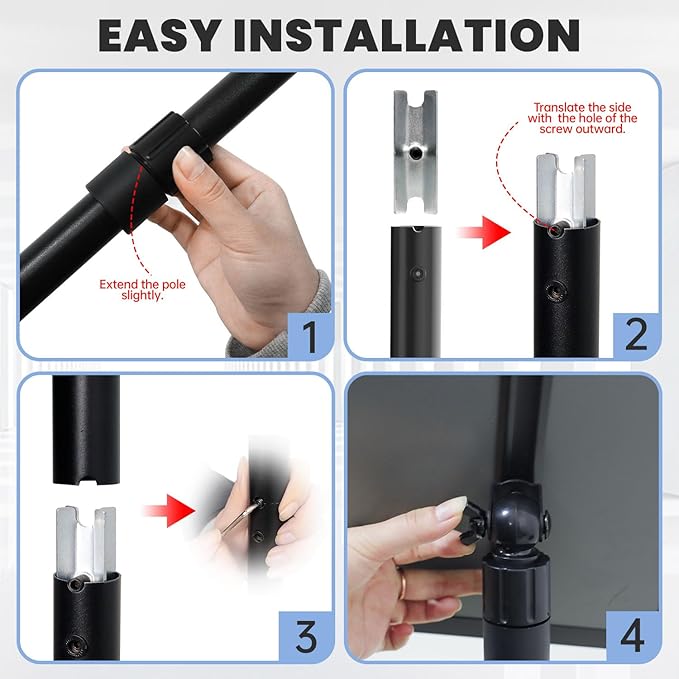 EASY INSTALLATION

Extend the pole slightly.

1

Translate the side with the hole of the screw outward.

2

3

4