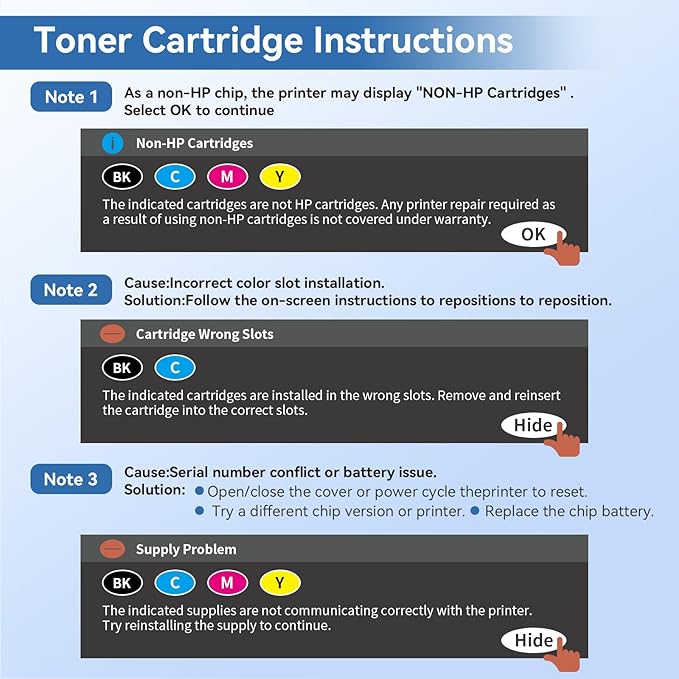 Toner Cartridge Instructions

Note 1 As a non-HP chip, the printer may display "NON-HP Cartridges" . Select OK to continue

i Non-HP Cartridges

BK C M Y

The indicated cartridges are not HP cartridges. Any printer repair required as a result of using non-HP cartridges is not covered under warranty.

OK

Note 2 Cause:Incorrect color slot installation.
Solution:Follow the on-screen instructions to repositions to reposition.

Cartridge Wrong Slots

BK C

The indicated cartridges are installed in the wrong slots. Remove and reinsert the cartridge into the correct slots.

Hide

Note 3 Cause:Serial number conflict or battery issue.
Solution: ● Open/close the cover or power cycle theprinter to reset.
● Try a different chip version or printer. ● Replace the chip battery.

Supply Problem

BK C M Y

The indicated supplies are not communicating correctly with the printer. Try reinstalling the supply to continue.

Hide