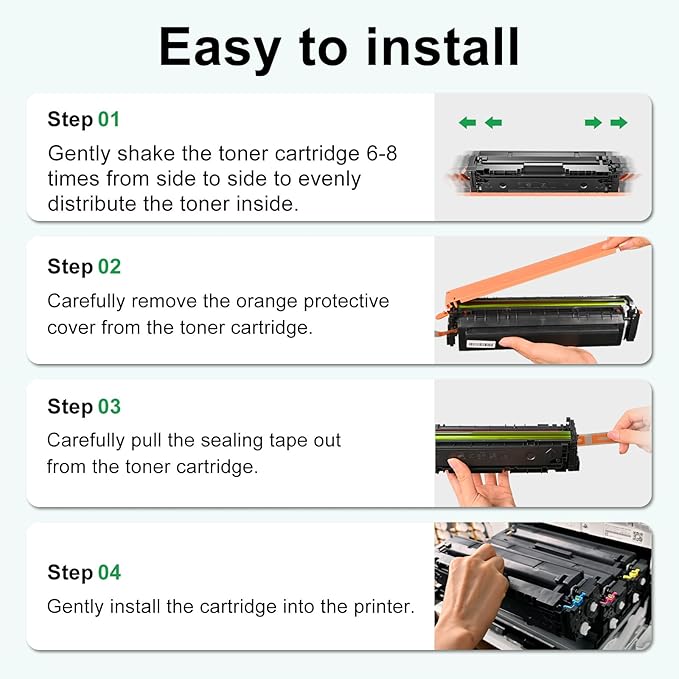 Easy to install

Step 01
Gently shake the toner cartridge 6-8 times from side to side to evenly distribute the toner inside.

Step 02
Carefully remove the orange protective cover from the toner cartridge.

Step 03
Carefully pull the sealing tape out from the toner cartridge.

Step 04
Gently install the cartridge into the printer.