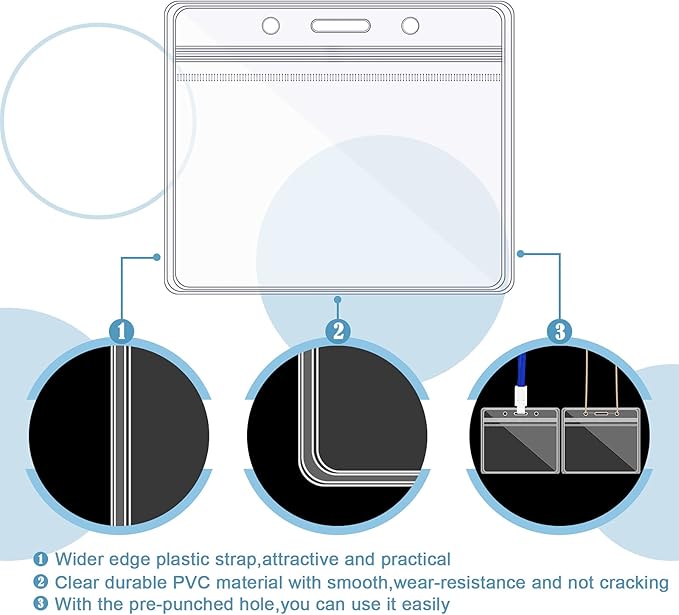 1

2

3

❶ Wider edge plastic strap,attractive and practical
❷ Clear durable PVC material with smooth,wear-resistance and not cracking
❸ With the pre-punched hole,you can use it easily