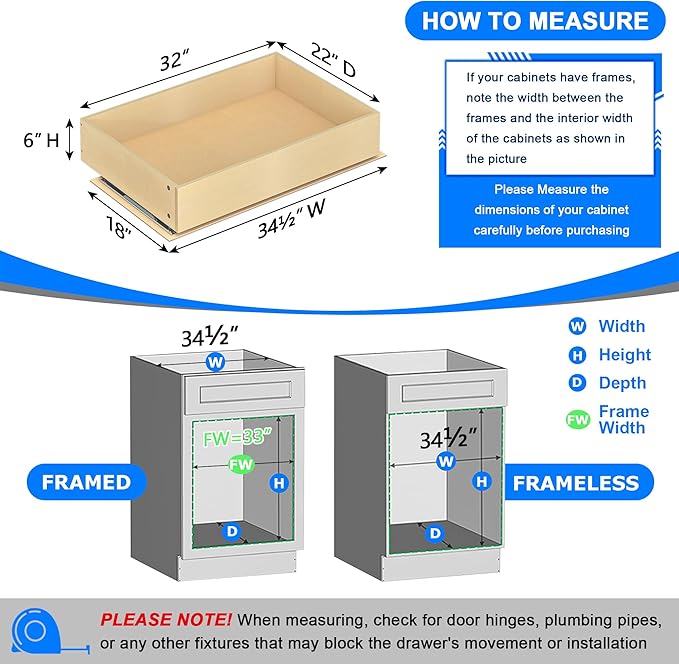 32″

22″ D

6″ H

18″

34½″ W

HOW TO MEASURE

If your cabinets have frames, note the width between the frames and the interior width of the cabinets as shown in the picture

Please Measure the dimensions of your cabinet carefully before purchasing

34½″

W

FW=33″

FW

H

D

FRAMED

34½″

W

H

D

FRAMELESS

W Width

H Height

D Depth

FW Frame Width

PLEASE NOTE! When measuring, check for door hinges, plumbing pipes, or any other fixtures that may block the drawer's movement or installation