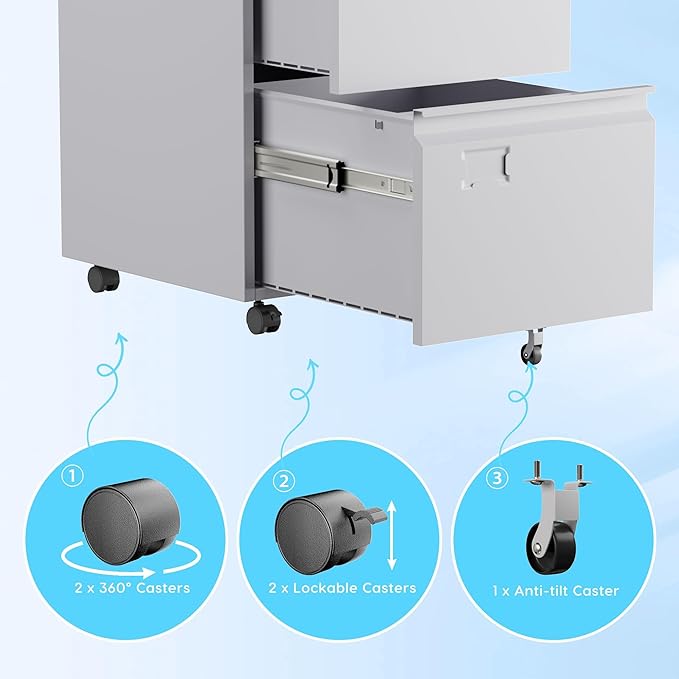 ①
2 x 360° Casters

②
2 x Lockable Casters

③
1 x Anti-tilt Caster