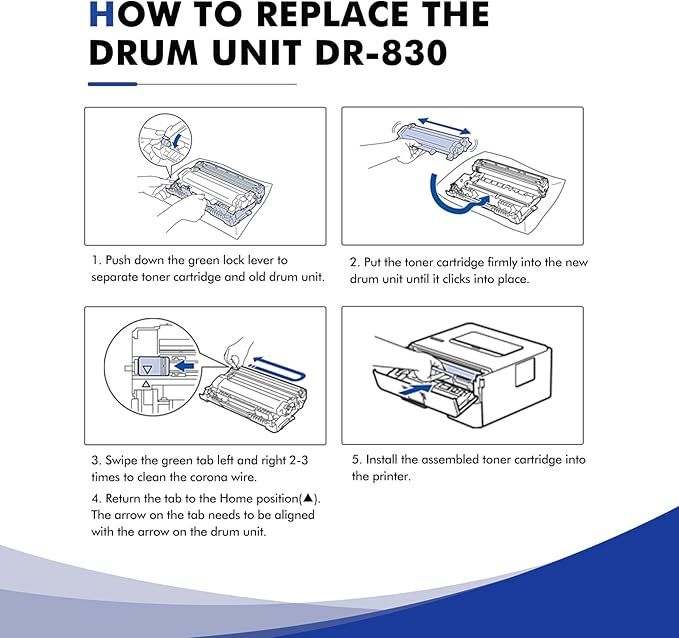 HOW TO REPLACE THE DRUM UNIT DR-830

1. Push down the green lock lever to separate toner cartridge and old drum unit.

2. Put the toner cartridge firmly into the new drum unit until it clicks into place.

3. Swipe the green tab left and right 2-3 times to clean the corona wire.

4. Return the tab to the Home position(▲). The arrow on the tab needs to be aligned with the arrow on the drum unit.

5. Install the assembled toner cartridge into the printer.