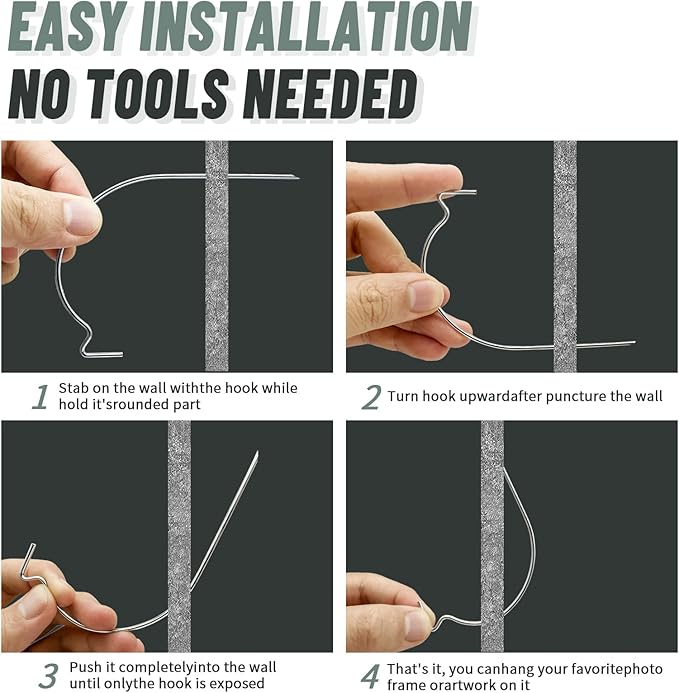 EASY INSTALLATION
NO TOOLS NEEDED

1 Stab on the wall withthe hook while hold it'srounded part

2 Turn hook upwardafter puncture the wall

3 Push it completelyinto the wall until onlythe hook is exposed

4 That's it, you canhang your favoritephoto frame orartwork on it