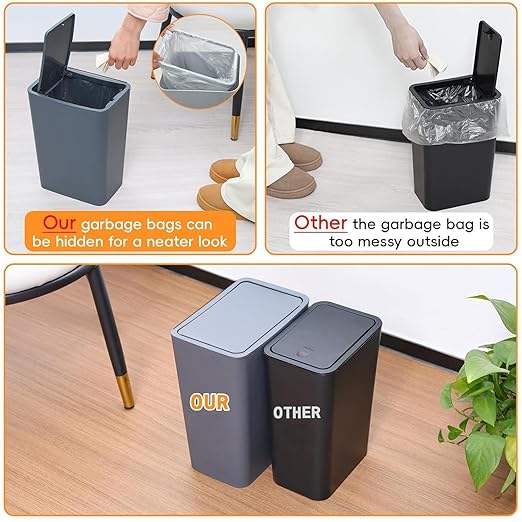 Our garbage bags can be hidden for a neater look

Other the garbage bag is too messy outside

OUR

OTHER