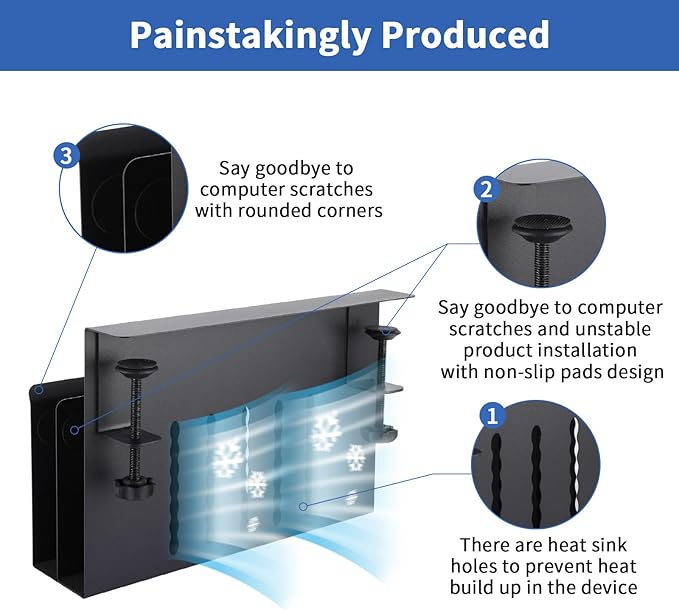 Painstakingly Produced

3

Say goodbye to computer scratches with rounded corners

2

Say goodbye to computer scratches and unstable product installation with non-slip pads design

1

There are heat sink holes to prevent heat build up in the device