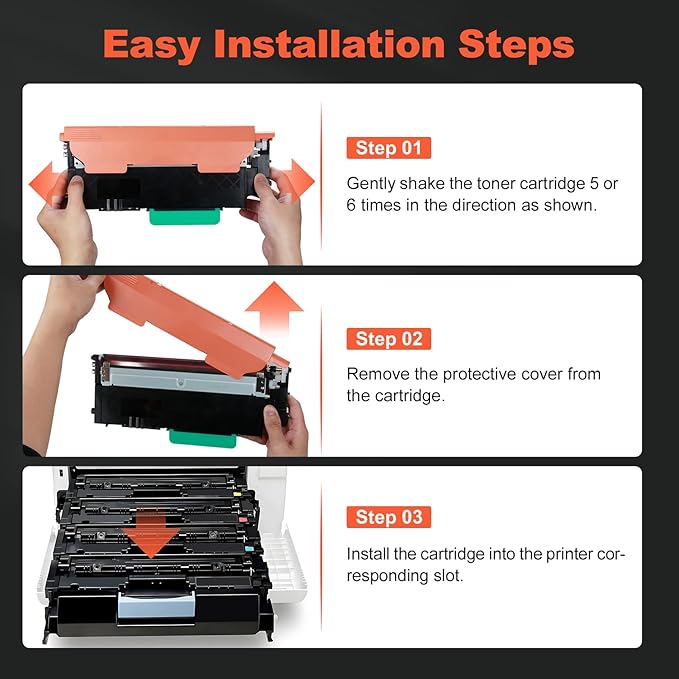 Easy Installation Steps

Step 01

Gently shake the toner cartridge 5 or 6 times in the direction as shown.

Step 02

Remove the protective cover from the cartridge.

Step 03

Install the cartridge into the printer corresponding slot.