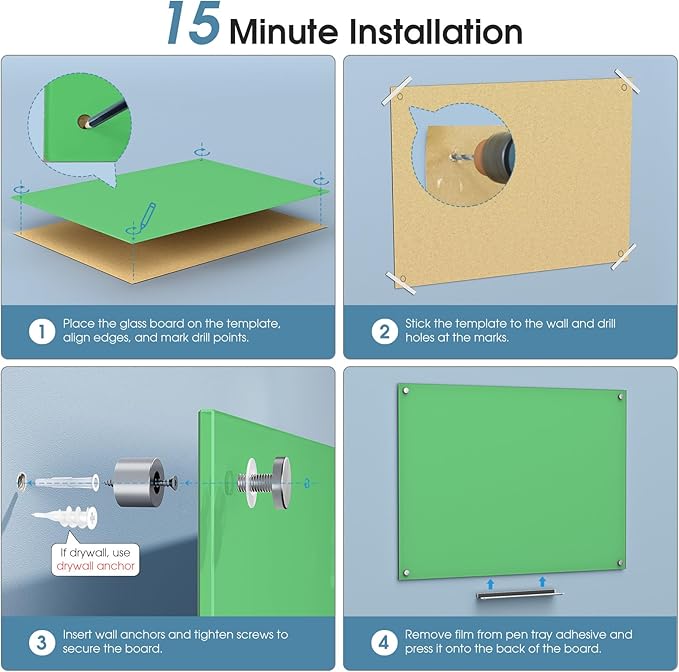 15 Minute Installation

1 Place the glass board on the template, align edges, and mark drill points.

2 Stick the template to the wall and drill holes at the marks.

If drywall, use drywall anchor

3 Insert wall anchors and tighten screws to secure the board.

4 Remove film from pen tray adhesive and press it onto the back of the board.