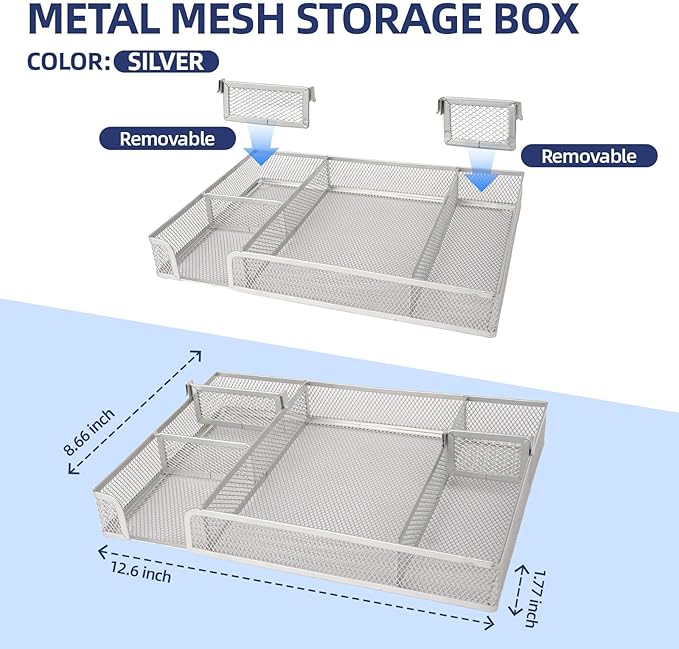 METAL MESH STORAGE BOX

COLOR: SILVER

Removable

Removable

8.66 inch

12.6 inch

1.77 inch