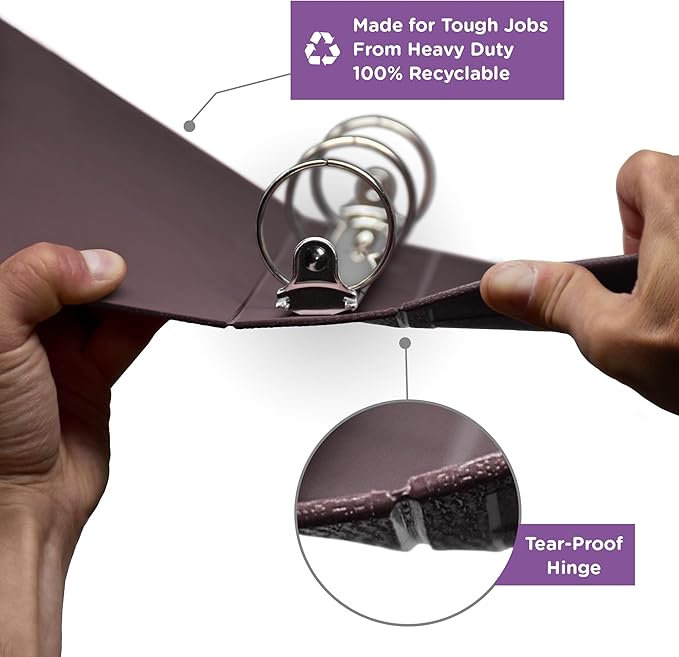 Made for Tough Jobs
From Heavy Duty
100% Recyclable

Tear-Proof Hinge