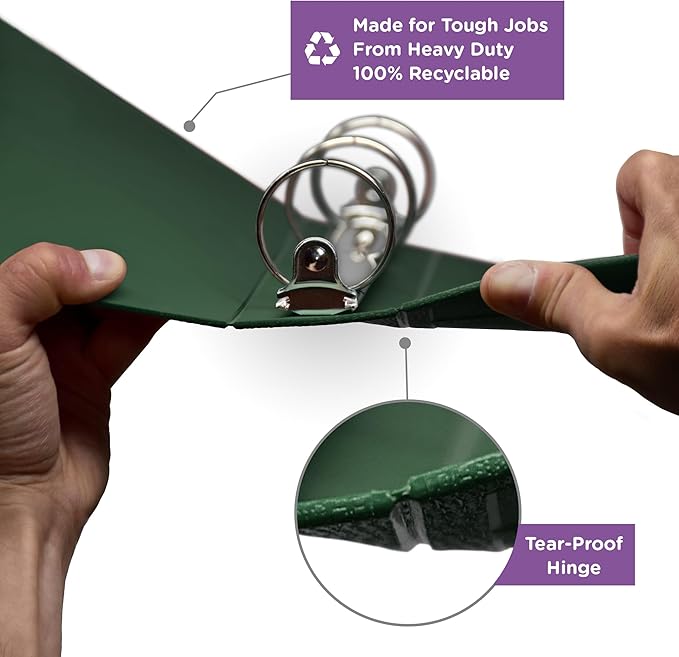 Made for Tough Jobs
From Heavy Duty
100% Recyclable

Tear-Proof
Hinge