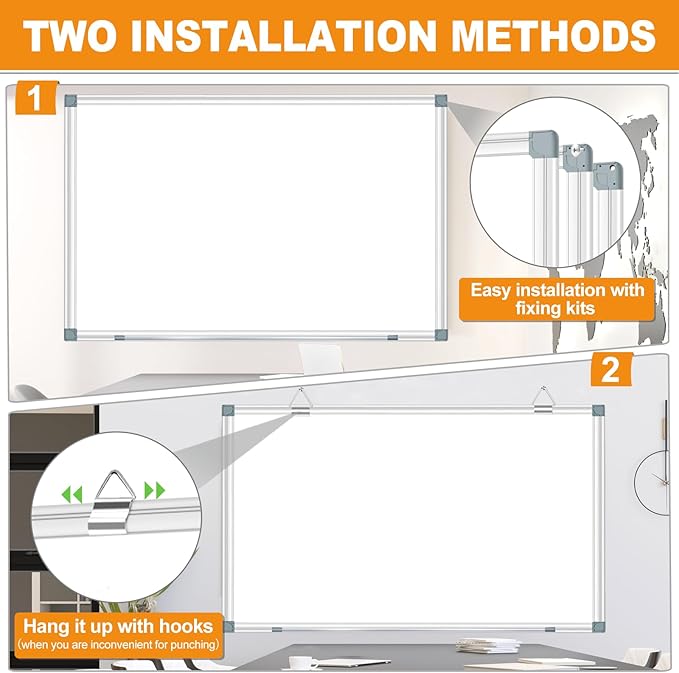 TWO INSTALLATION METHODS

1

Easy installation with fixing kits

2

Hang it up with hooks
(when you are inconvenient for punching)