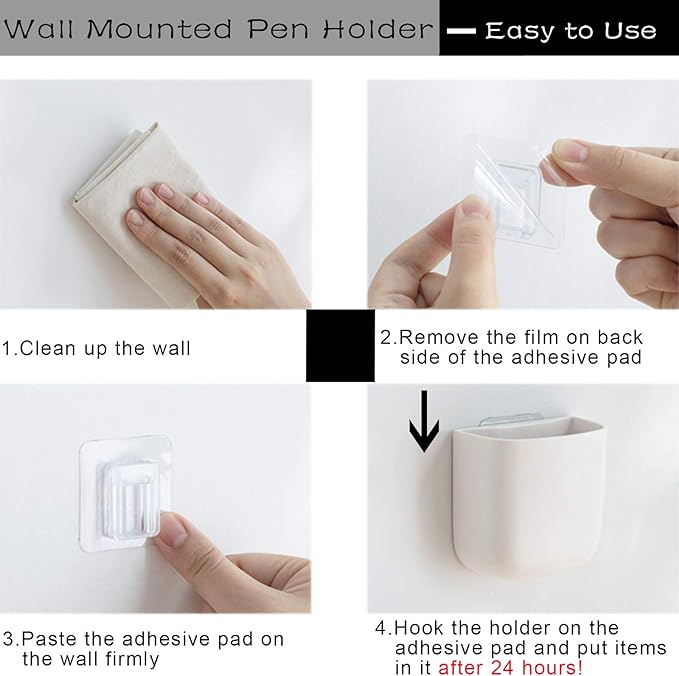 Wall Mounted Pen Holder — Easy to Use

1.Clean up the wall

2.Remove the film on back side of the adhesive pad

3.Paste the adhesive pad on the wall firmly

4.Hook the holder on the adhesive pad and put items in it after 24 hours!